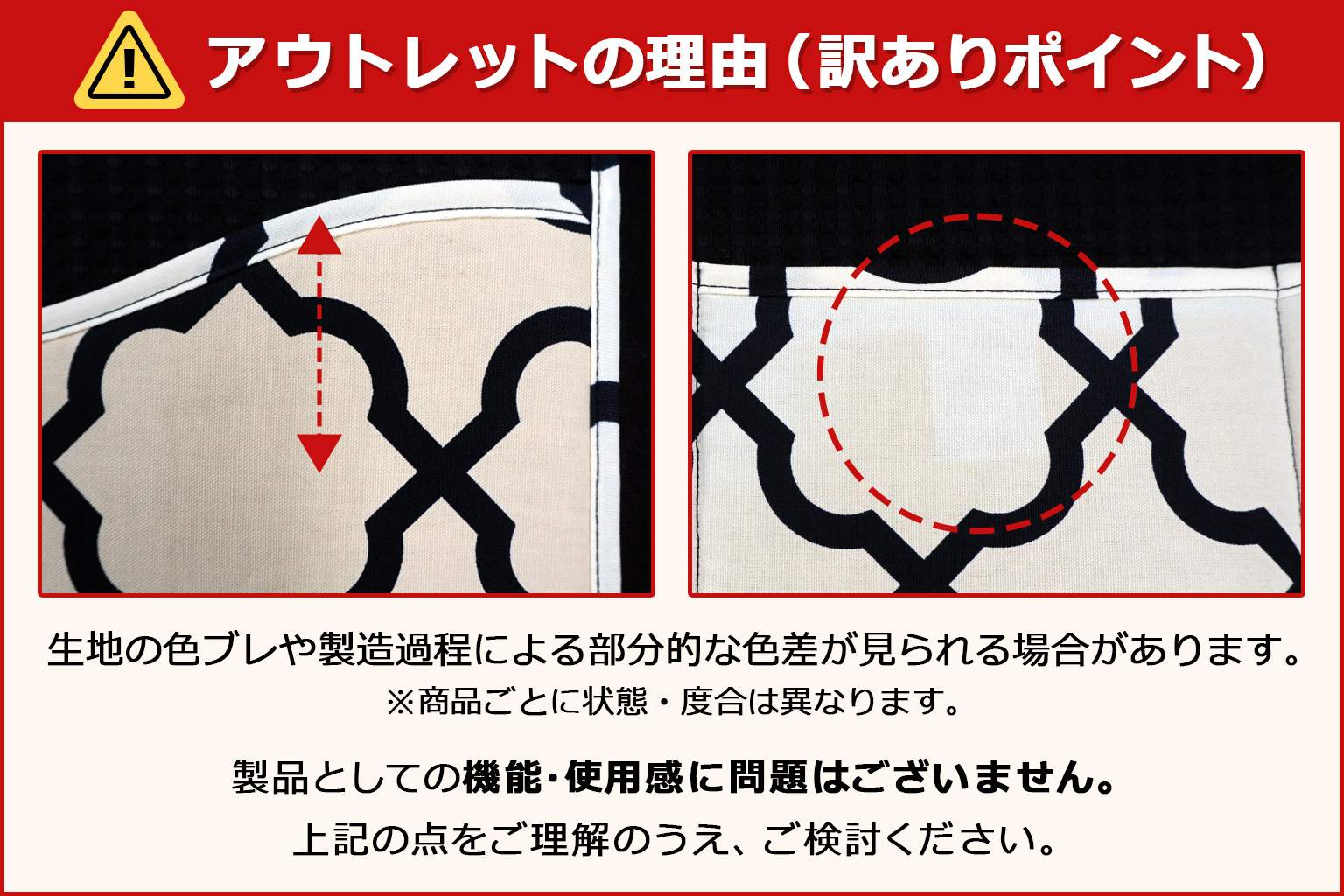 アウトレットの理由（訳ありポイント）

生地の色ブレや製造過程による部分的な色差が見られる場合があります。
※商品ごとに状態・度合は異なります。

製品としての機能・使用感に問題はございません。
上記の点をご理解のうえ、ご検討ください。