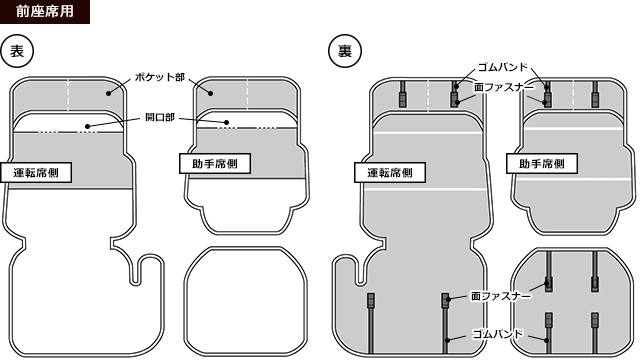 前座席用

表

ポケット部

開口部

運転席側

助手席側

裏

ゴムバンド

面ファスナー

運転席側

助手席側

面ファスナー

ゴムバンド