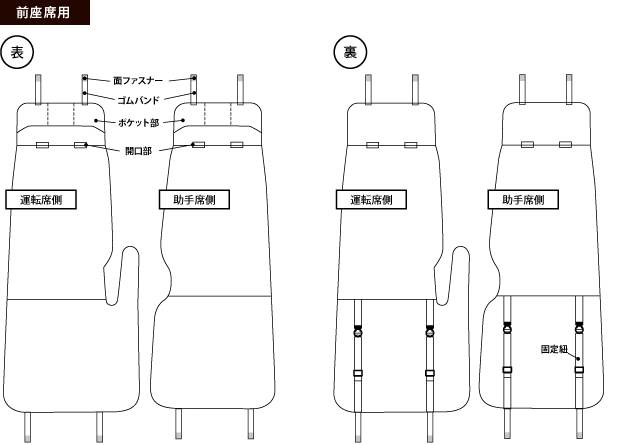 前座席用

表

面ファスナー
ゴムバンド
ポケット部
開口部

運転席側

助手席側

裏

運転席側

助手席側

固定紐