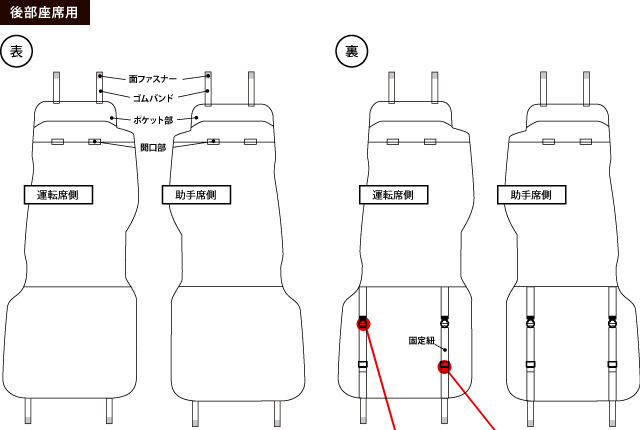 後部座席用

表

面ファスナー
ゴムバンド
ポケット部
開口部

運転席側

助手席側

裏

運転席側

助手席側

固定紐