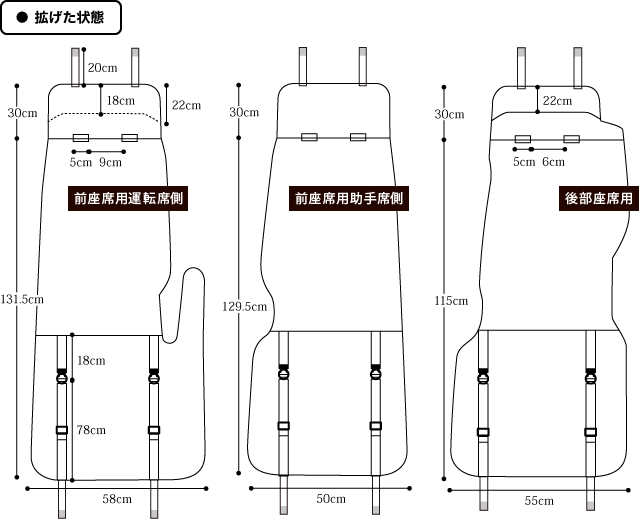 ● 拡げた状態

20cm
18cm
22cm
30cm
5cm 9cm
前座席用運転席側
131.5cm
18cm
78cm
58cm

30cm
前座席用助手席側
129.5cm
50cm

22cm
30cm
5cm 6cm
後部座席用
115cm
55cm